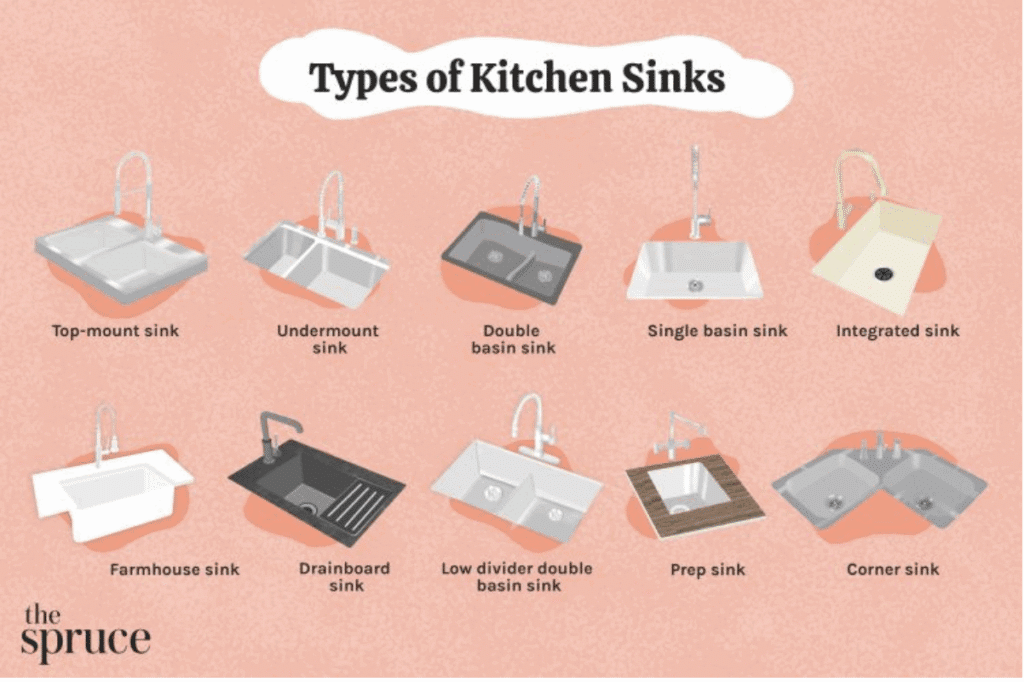 Types of Kitchen Sinks

Top-mount sink

Undermount sink

Double basin sink

Single basin sink

Integrated sink

Farmhouse sink

Drainboard sink

Low divider double basin sink

Prep sink

Corner sink

the spruce